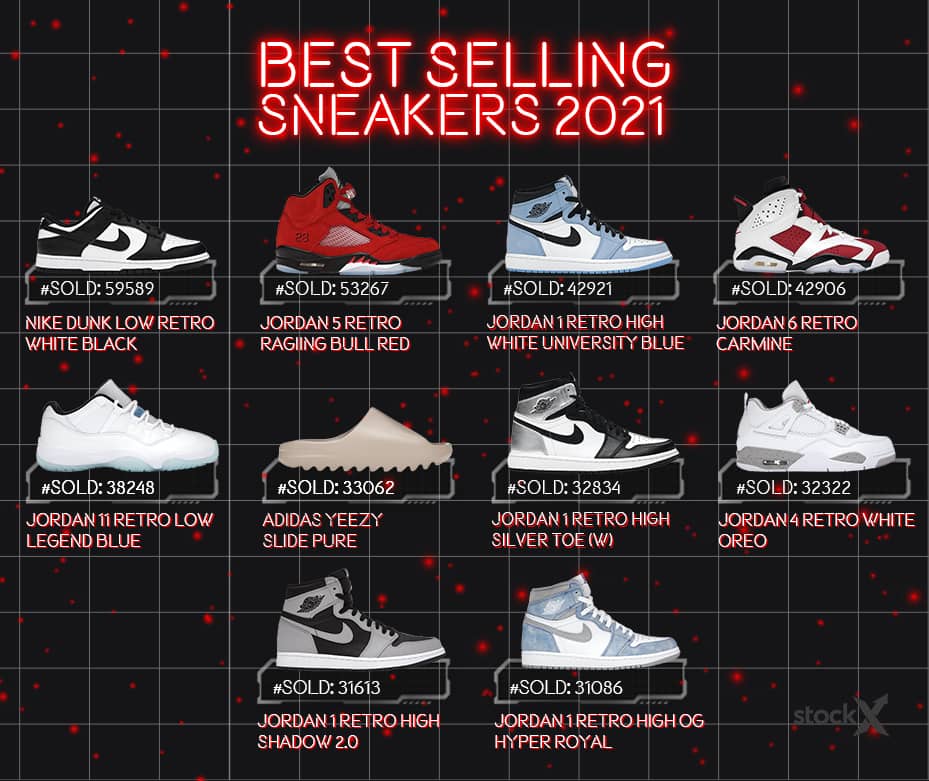 BEST SELLING SNEAKERS 2021

#SOLD: 59589
NIKE DUNK LOW RETRO WHITE BLACK

#SOLD: 53267
JORDAN 5 RETRO RAGIING BULL RED

#SOLD: 42921
JORDAN 1 RETRO HIGH WHITE UNIVERSITY BLUE

#SOLD: 42906
JORDAN 6 RETRO CARMINE

#SOLD: 38248
JORDAN 11 RETRO LOW LEGEND BLUE

#SOLD: 33062
ADIDAS YEEZY SLIDE PURE

#SOLD: 32834
JORDAN 1 RETRO HIGH SILVER TOE (W)

#SOLD: 32322
JORDAN 4 RETRO WHITE OREO

#SOLD: 31613
JORDAN 1 RETRO HIGH SHADOW 2.0

#SOLD: 31086
JORDAN 1 RETRO HIGH OG HYPER ROYAL

stockX