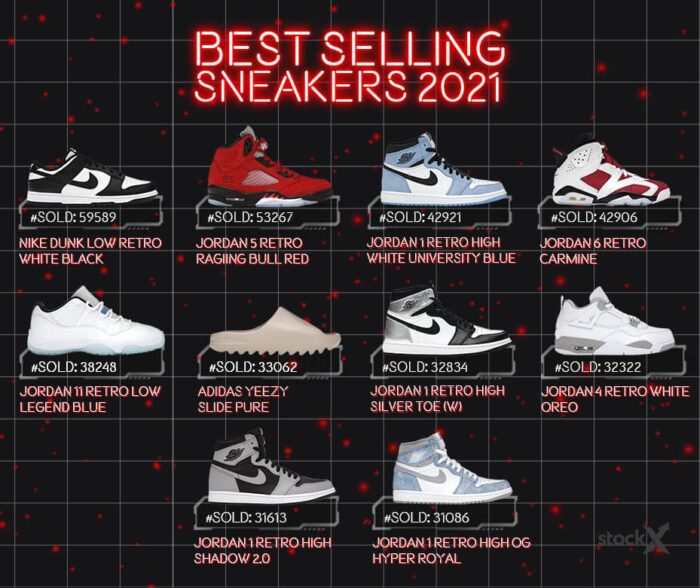 BEST SELLING SNEAKERS 2021

#SOLD: 59589
NIKE DUNK LOW RETRO WHITE BLACK

#SOLD: 53267
JORDAN 5 RETRO RAGIING BULL RED

#SOLD: 42921
JORDAN 1 RETRO HIGH WHITE UNIVERSITY BLUE

#SOLD: 42906
JORDAN 6 RETRO CARMINE

#SOLD: 38248
JORDAN 11 RETRO LOW LEGEND BLUE

#SOLD: 33062
ADIDAS YEEZY SLIDE PURE

#SOLD: 32834
JORDAN 1 RETRO HIGH SILVER TOE (W)

#SOLD: 32322
JORDAN 4 RETRO WHITE OREO

#SOLD: 31613
JORDAN 1 RETRO HIGH SHADOW 2.0

#SOLD: 31086
JORDAN 1 RETRO HIGH OG HYPER ROYAL

stockX