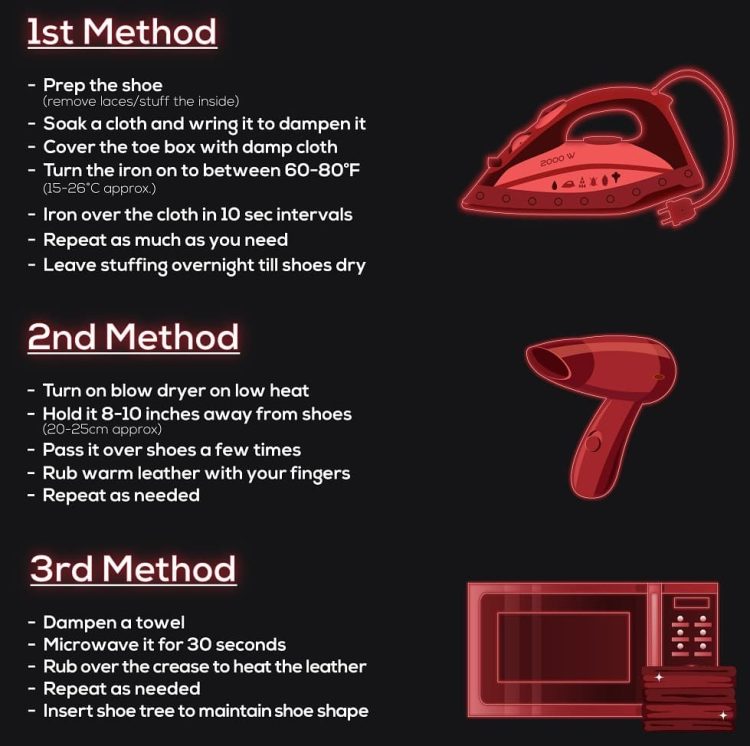 1st Method

- Prep the shoe
(remove laces/stuff the inside)
- Soak a cloth and wring it to dampen it
- Cover the toe box with damp cloth
- Turn the iron on to between 60-80°F
(15-26°C approx.)
- Iron over the cloth in 10 sec intervals
- Repeat as much as you need
- Leave stuffing overnight till shoes dry

2000 W

2nd Method

- Turn on blow dryer on low heat
- Hold it 8-10 inches away from shoes
(20-25cm approx)
- Pass it over shoes a few times
- Rub warm leather with your fingers
- Repeat as needed

3rd Method

- Dampen a towel
- Microwave it for 30 seconds
- Rub over the crease to heat the leather
- Repeat as needed
- Insert shoe tree to maintain shoe shape