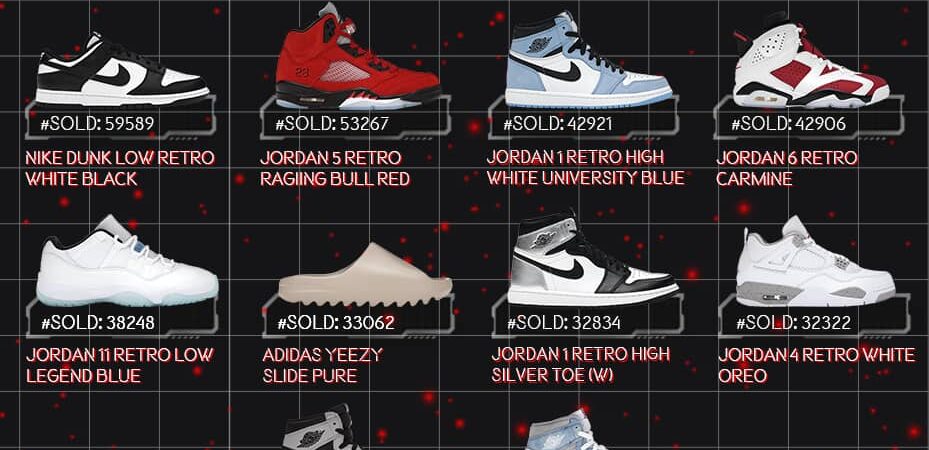 #SOLD: 59589
NIKE DUNK LOW RETRO WHITE BLACK

#SOLD: 53267
JORDAN 5 RETRO RAGIING BULL RED

#SOLD: 42921
JORDAN 1 RETRO HIGH WHITE UNIVERSITY BLUE

#SOLD: 42906
JORDAN 6 RETRO CARMINE

#SOLD: 38248
JORDAN 11 RETRO LOW LEGEND BLUE

#SOLD: 33062
ADIDAS YEEZY SLIDE PURE

#SOLD: 32834
JORDAN 1 RETRO HIGH SILVER TOE (W)

#SOLD: 32322
JORDAN 4 RETRO WHITE OREO