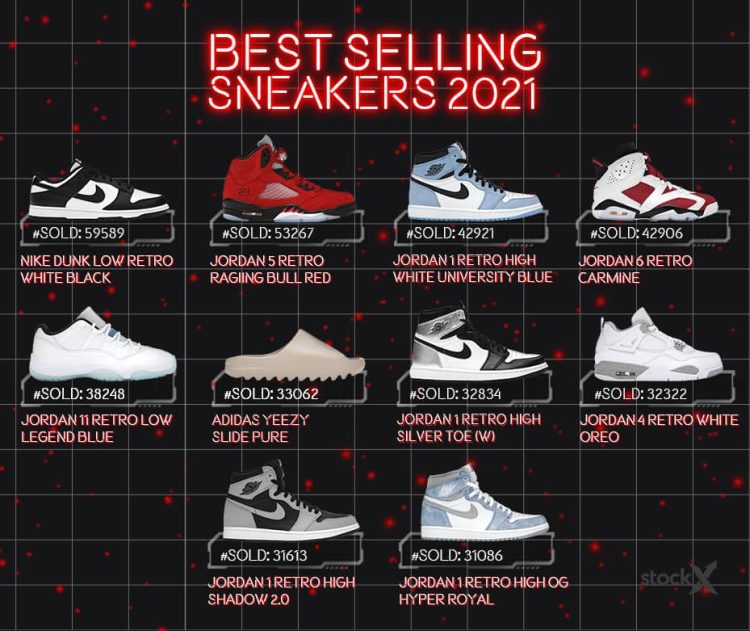 BEST SELLING SNEAKERS 2021

#SOLD: 59589
NIKE DUNK LOW RETRO WHITE BLACK

#SOLD: 53267
JORDAN 5 RETRO RAGIING BULL RED

#SOLD: 42921
JORDAN 1 RETRO HIGH WHITE UNIVERSITY BLUE

#SOLD: 42906
JORDAN 6 RETRO CARMINE

#SOLD: 38248
JORDAN 11 RETRO LOW LEGEND BLUE

#SOLD: 33062
ADIDAS YEEZY SLIDE PURE

#SOLD: 32834
JORDAN 1 RETRO HIGH SILVER TOE (W)

#SOLD: 32322
JORDAN 4 RETRO WHITE OREO

#SOLD: 31613
JORDAN 1 RETRO HIGH SHADOW 2.0

#SOLD: 31086
JORDAN 1 RETRO HIGH OG HYPER ROYAL

stockX