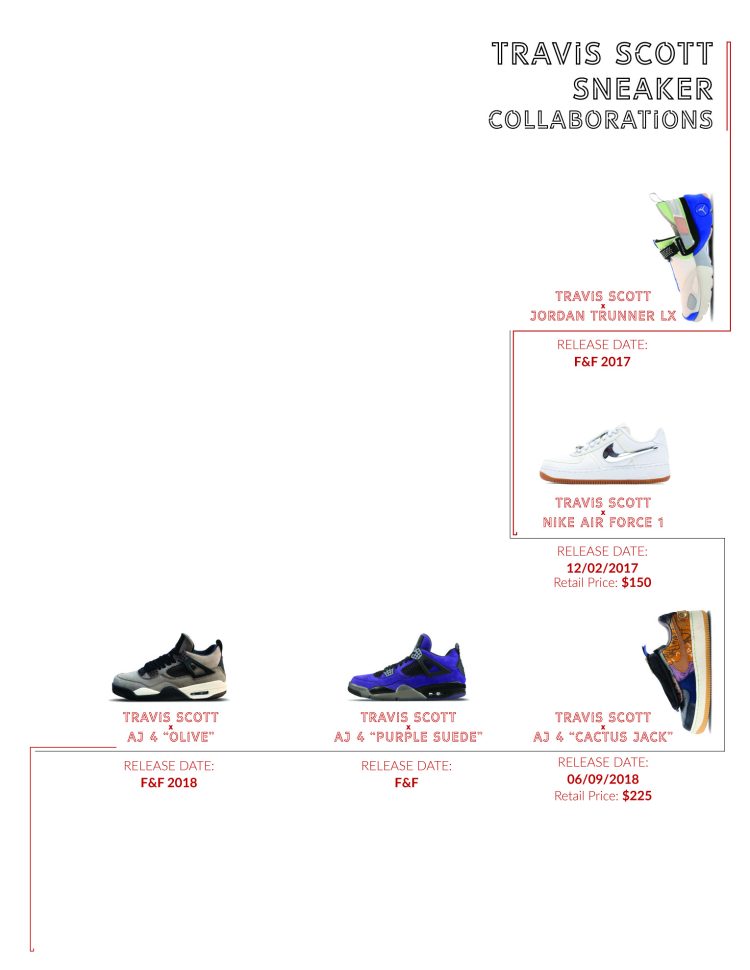 TRAVIS SCOTT
SNEAKER
COLLABORATIONS

TRAVIS SCOTT
x
JORDAN TRUNNER LX

RELEASE DATE:
F&F 2017

TRAVIS SCOTT
x
NIKE AIR FORCE 1

RELEASE DATE:
12/02/2017
Retail Price: $150

TRAVIS SCOTT
x
AJ 4 "OLIVE"

RELEASE DATE:
F&F 2018

TRAVIS SCOTT
x
AJ 4 "PURPLE SUEDE"

RELEASE DATE:
F&F

TRAVIS SCOTT
x
AJ 4 "CACTUS JACK"

RELEASE DATE:
06/09/2018
Retail Price: $225