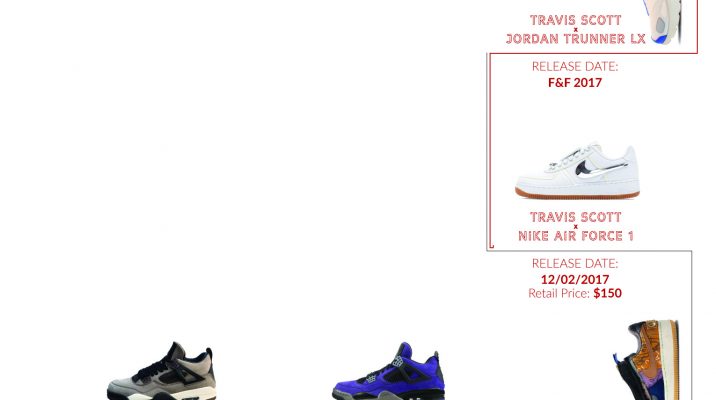 TRAVIS SCOTT
x
JORDAN TRUNNER LX

RELEASE DATE:
F&F 2017

TRAVIS SCOTT
x
NIKE AIR FORCE 1

RELEASE DATE:
12/02/2017
Retail Price: $150