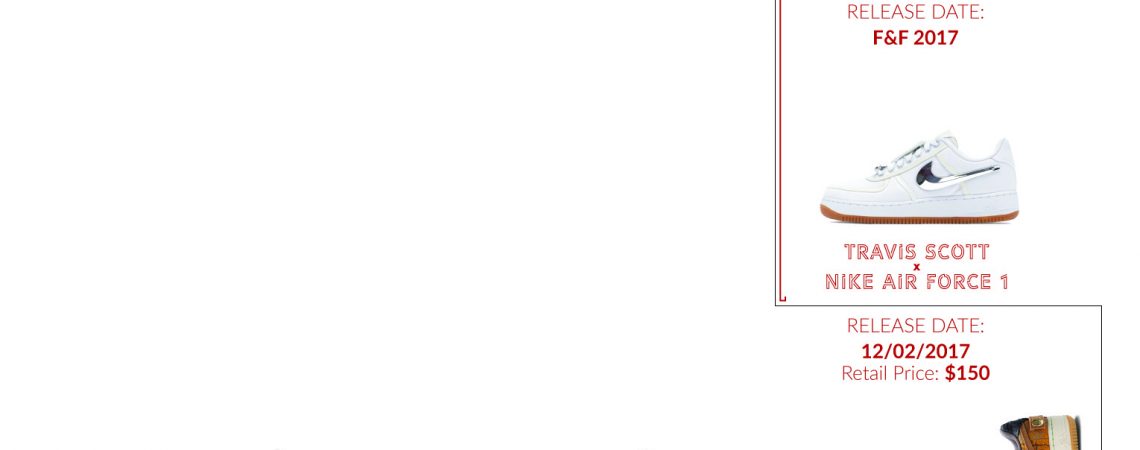 RELEASE DATE:
F&F 2017

TRAVIS SCOTT
x
NIKE AIR FORCE 1

RELEASE DATE:
12/02/2017
Retail Price: $150